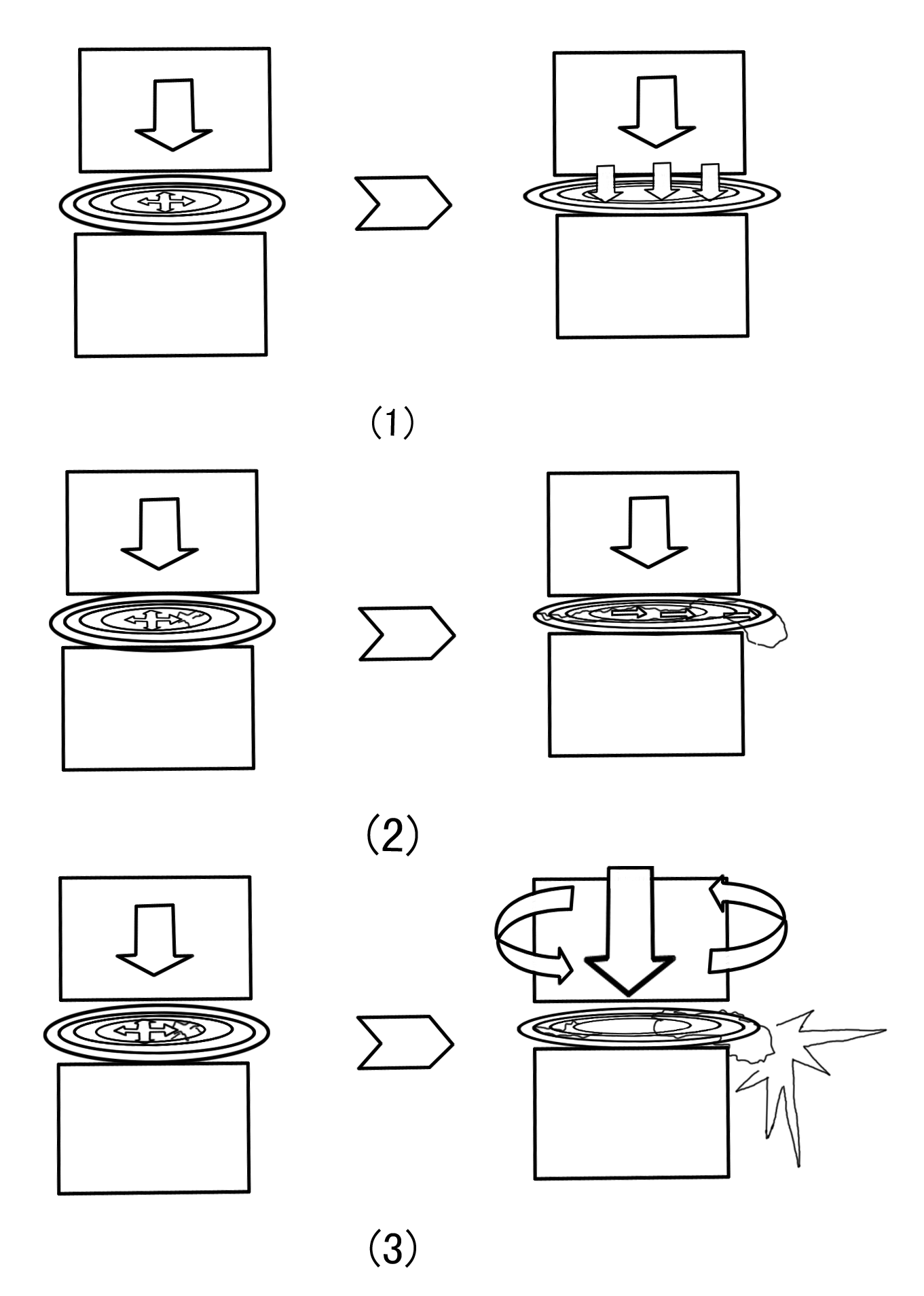 (1)

(2)

(3)